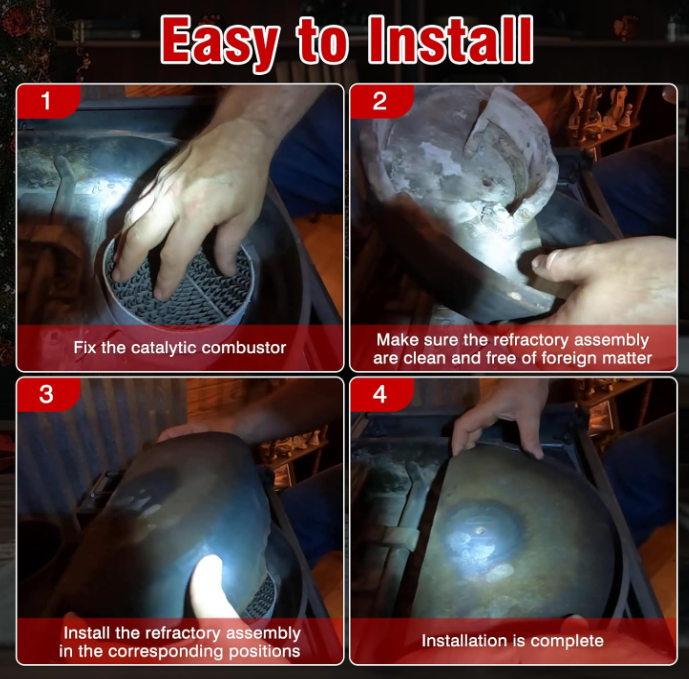 Easy to Install

1

Fix the catalytic combustor

2

Make sure the refractory assembly are clean and free of foreign matter

3

Install the refractory assembly in the corresponding positions

4

Installation is complete