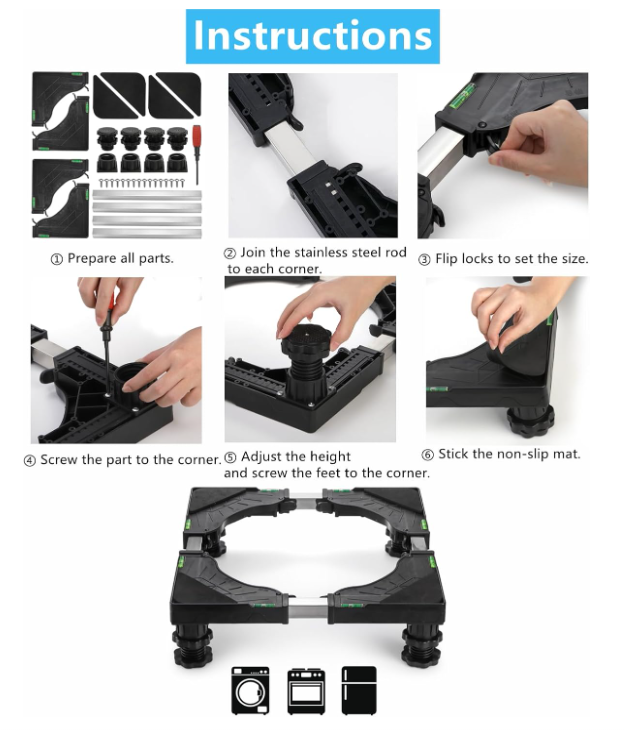 Instructions

① Prepare all parts.

② Join the stainless steel rod to each corner.

③ Flip locks to set the size.

④ Screw the part to the corner.

⑤ Adjust the height and screw the feet to the corner.

⑥ Stick the non-slip mat.