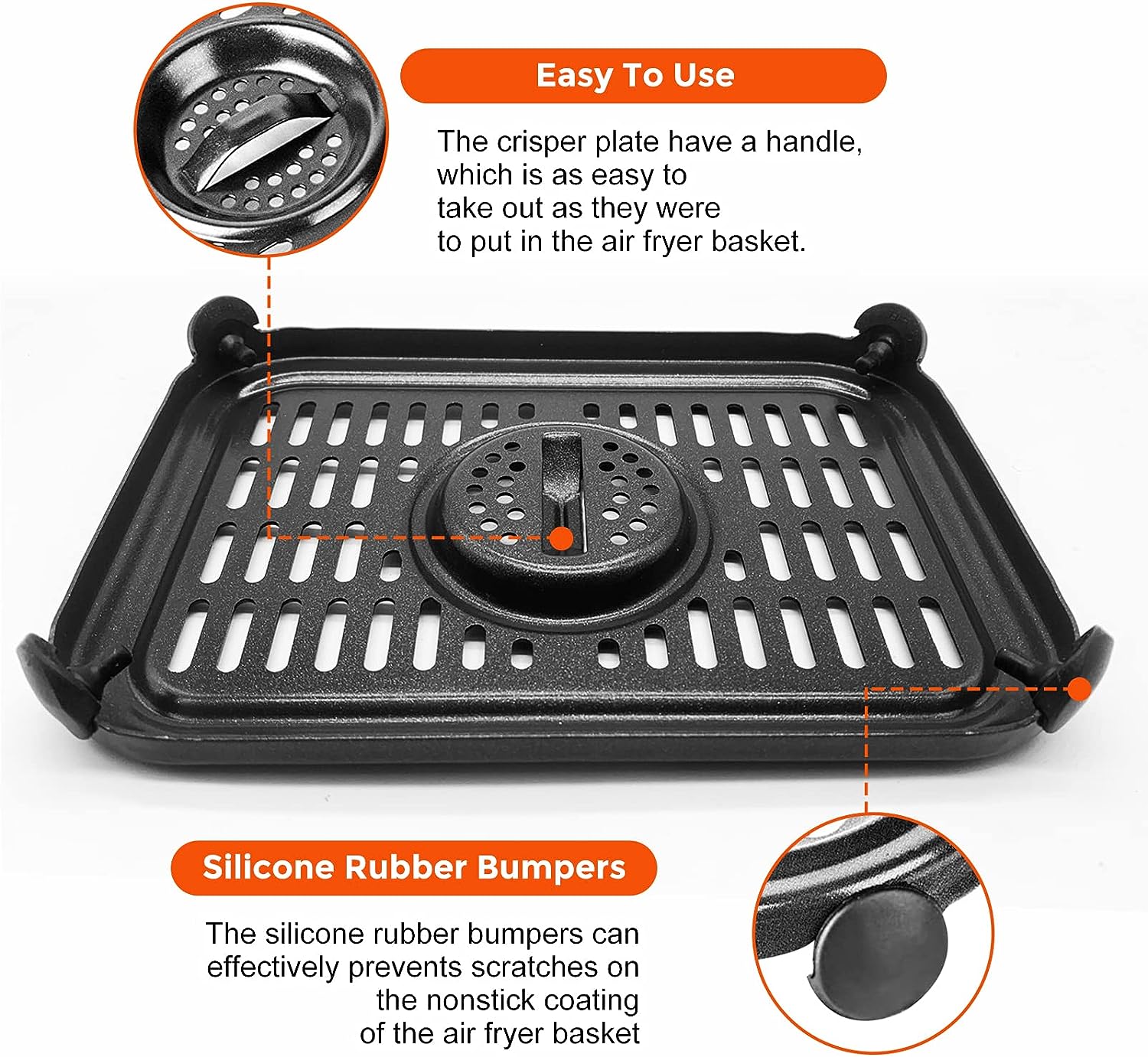 Easy To Use

The crisper plate have a handle, which is as easy to take out as they were to put in the air fryer basket.

Silicone Rubber Bumpers

The silicone rubber bumpers can effectively prevents scratches on the nonstick coating of the air fryer basket