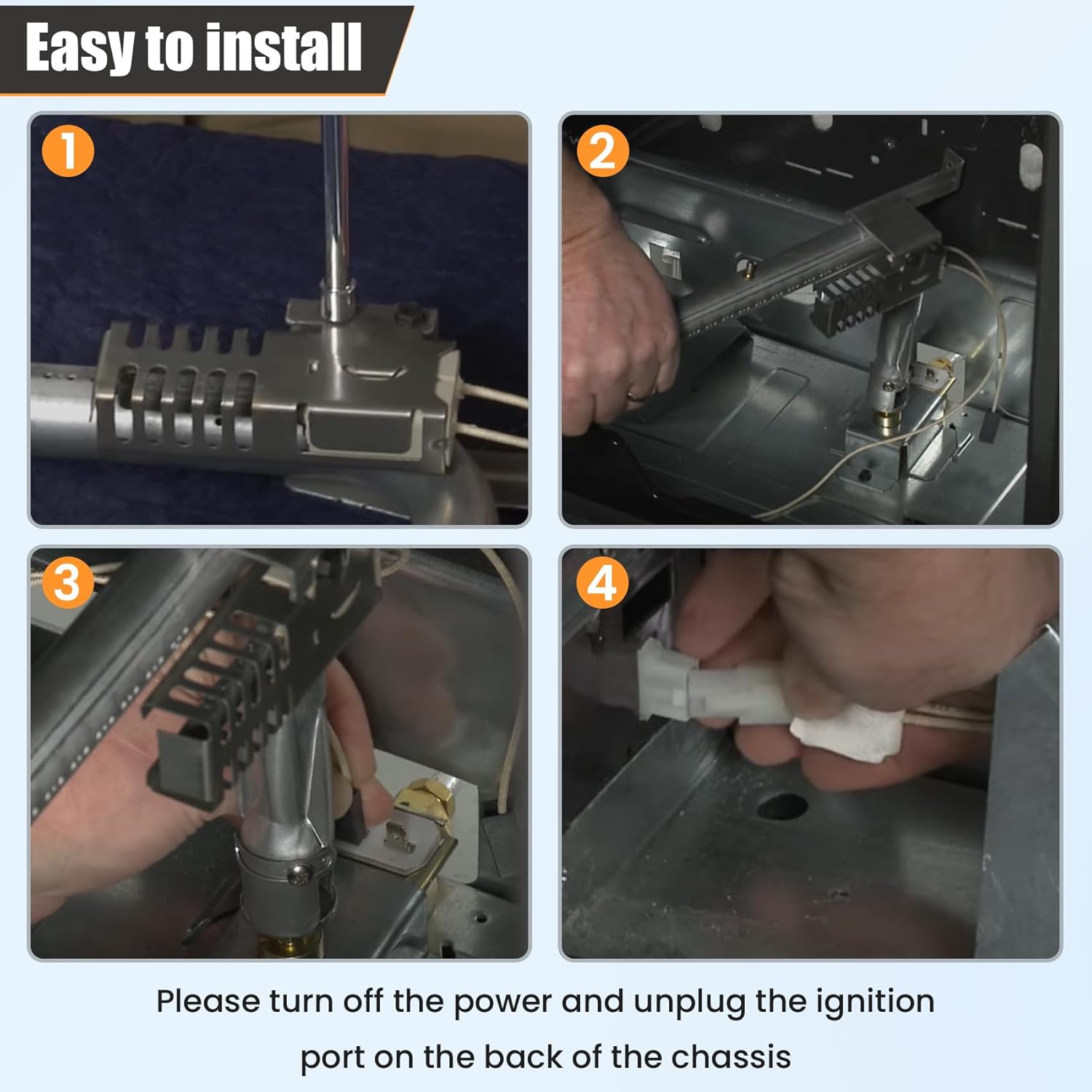 Easy to install

1

2

3

4

Please turn off the power and unplug the ignition port on the back of the chassis