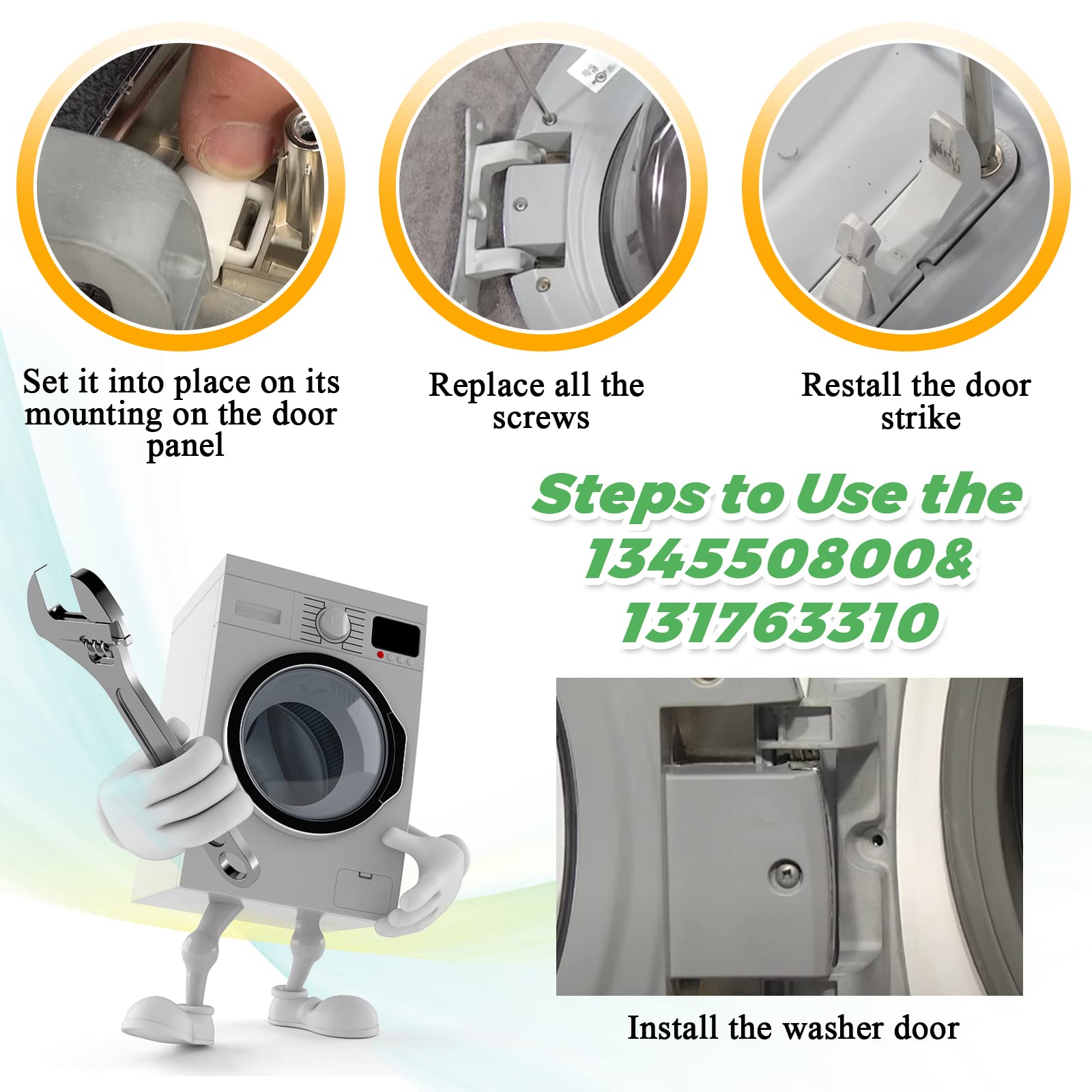 Set it into place on its mounting on the door panel

Replace all the screws

Restall the door strike

Steps to Use the 134550800& 131763310

Install the washer door