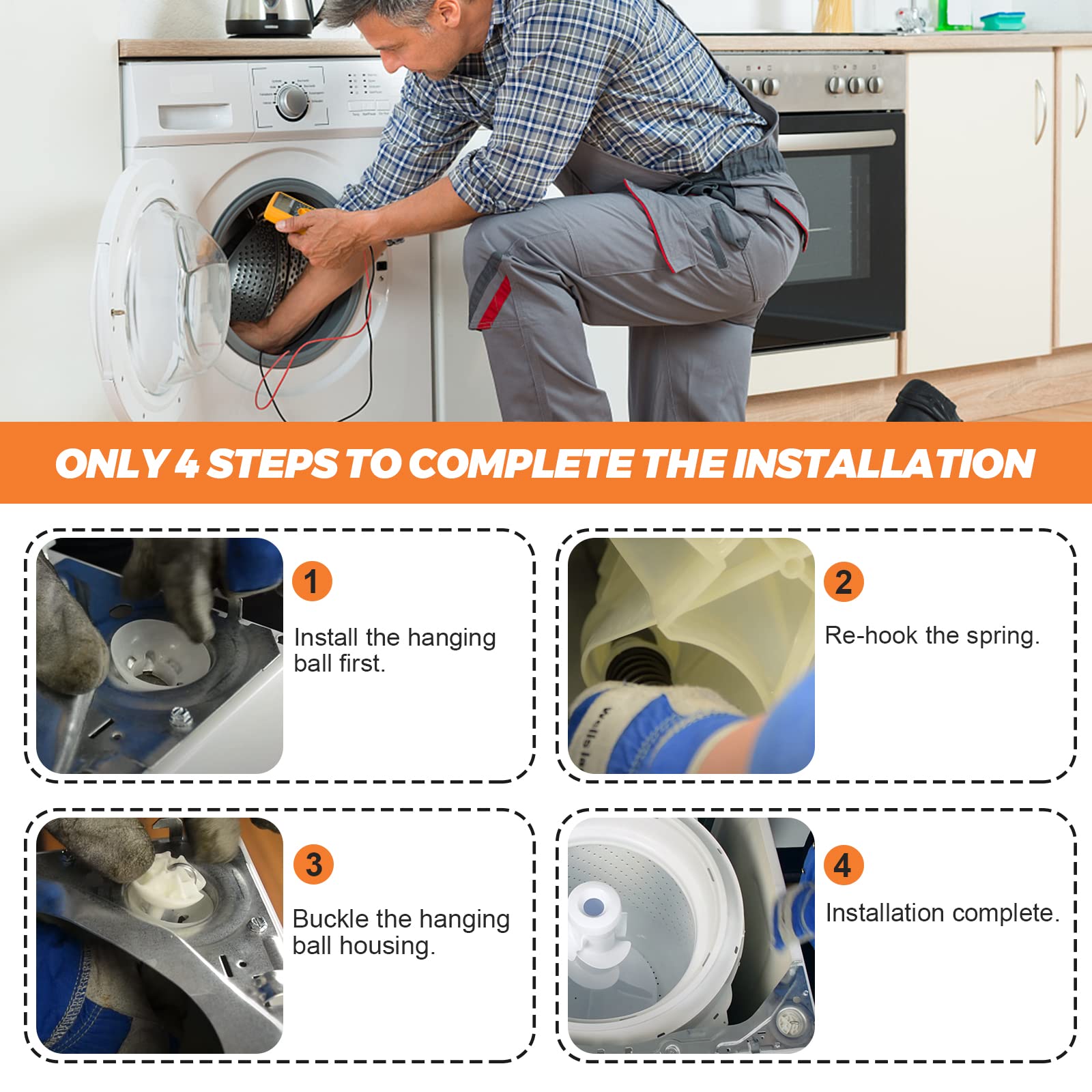 ONLY 4 STEPS TO COMPLETE THE INSTALLATION

1

Install the hanging ball first.

2

Re-hook the spring.

3

Buckle the hanging ball housing.

4

Installation complete.