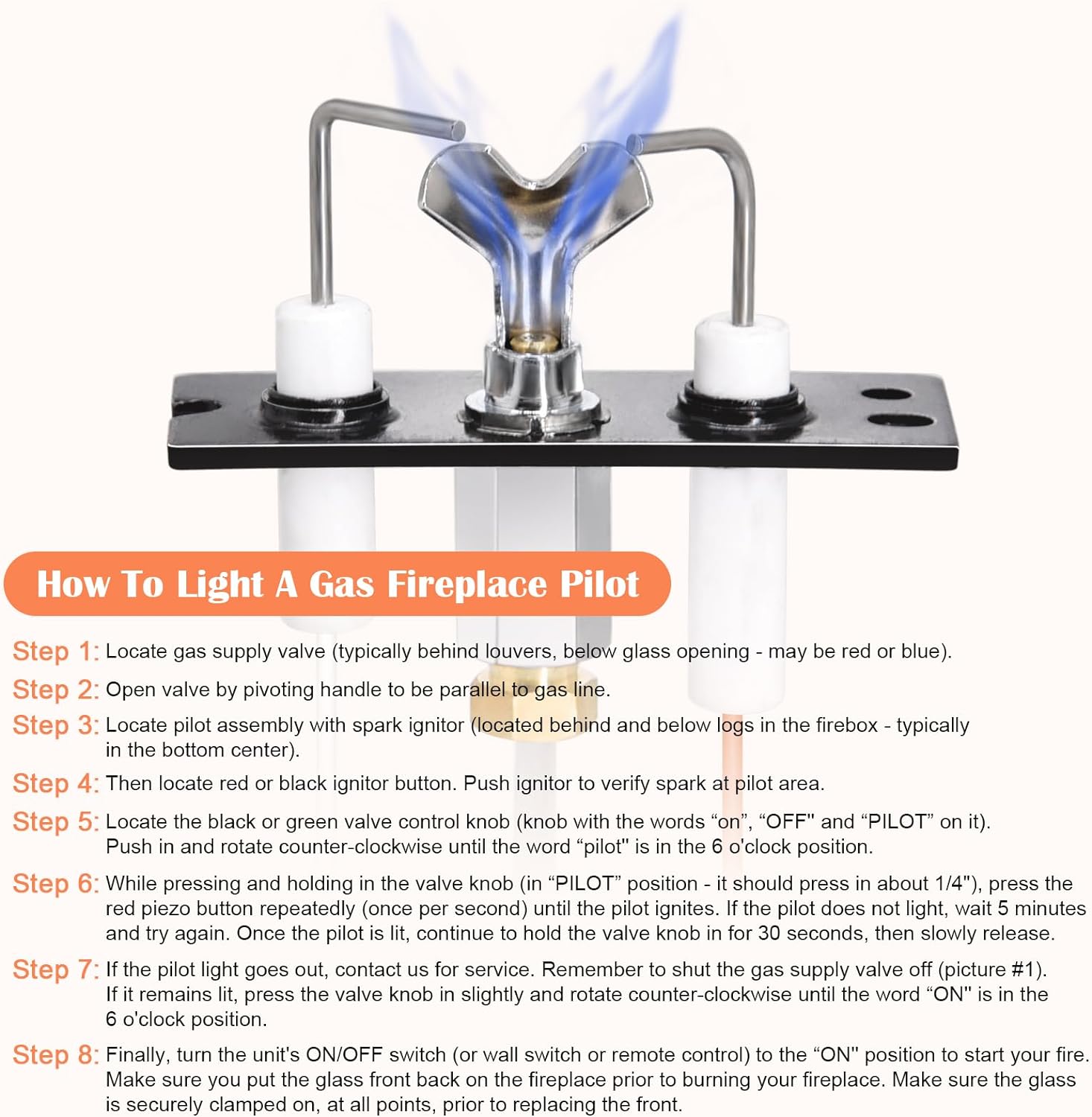 How To Light A Gas Fireplace Pilot

Step 1: Locate gas supply valve (typically behind louvers, below glass opening - may be red or blue).

Step 2: Open valve by pivoting handle to be parallel to gas line.

Step 3: Locate pilot assembly with spark ignitor (located behind and below logs in the firebox - typically in the bottom center).

Step 4: Then locate red or black ignitor button. Push ignitor to verify spark at pilot area.

Step 5: Locate the black or green valve control knob (knob with the words “on”, “OFF" and “PILOT” on it). Push in and rotate counter-clockwise until the word “pilot" is in the 6 o'clock position.

Step 6: While pressing and holding in the valve knob (in “PILOT” position - it should press in about 1/4"), press the red piezo button repeatedly (once per second) until the pilot ignites. If the pilot does not light, wait 5 minutes and try again. Once the pilot is lit, continue to hold the valve knob in for 30 seconds, then slowly release.

Step 7: If the pilot light goes out, contact us for service. Remember to shut the gas supply valve off (picture #1). If it remains lit, press the valve knob in slightly and rotate counter-clockwise until the word “ON" is in the 6 o'clock position.

Step 8: Finally, turn the unit's ON/OFF switch (or wall switch or remote control) to the “ON" position to start your fire. Make sure you put the glass front back on the fireplace prior to burning your fireplace. Make sure the glass is securely clamped on, at all points, prior to replacing the front.