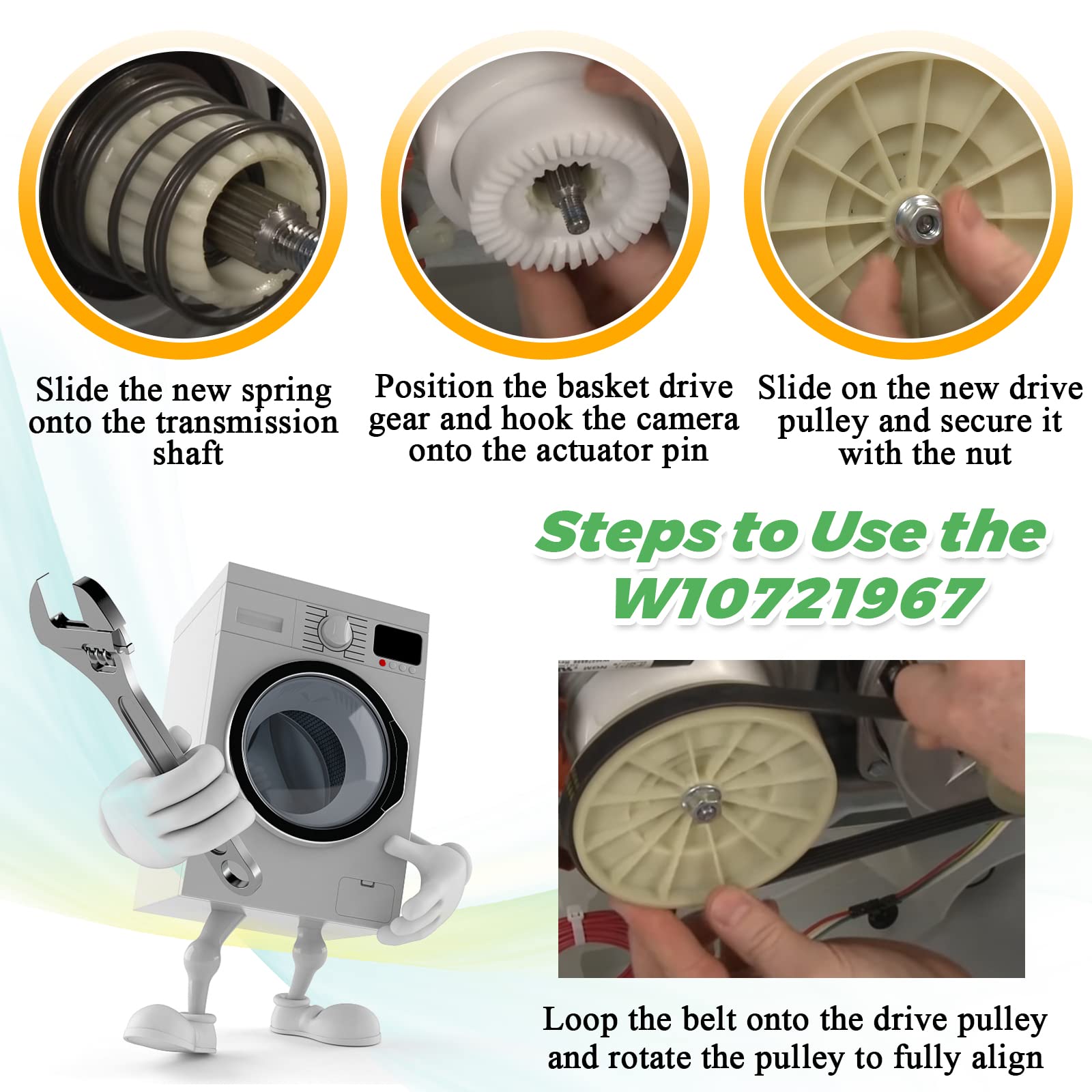 Slide the new spring onto the transmission shaft

Position the basket drive gear and hook the camera onto the actuator pin

Slide on the new drive pulley and secure it with the nut

Steps to Use the W10721967

Loop the belt onto the drive pulley and rotate the pulley to fully align