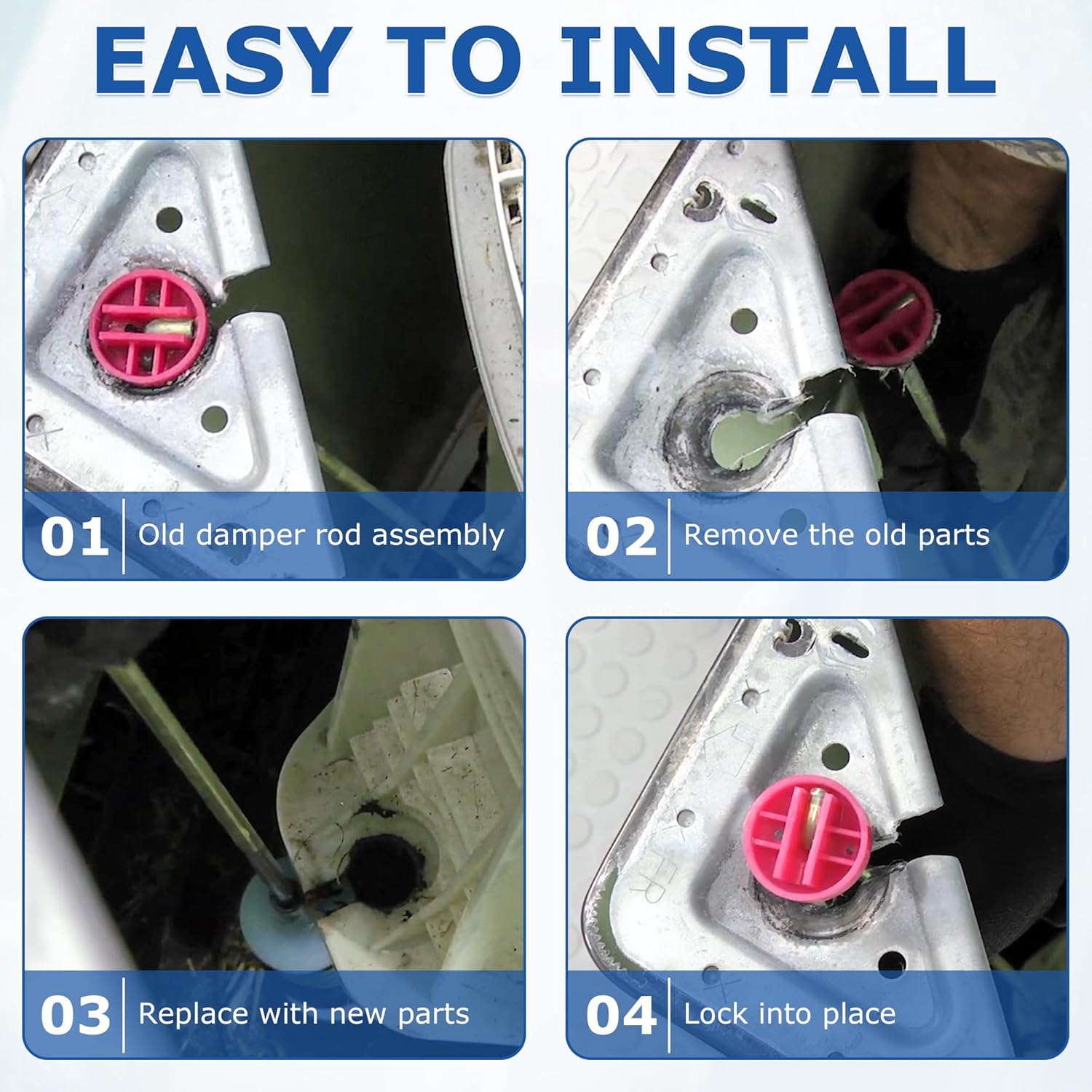 EASY TO INSTALL

01 Old damper rod assembly

02 Remove the old parts

03 Replace with new parts

04 Lock into place