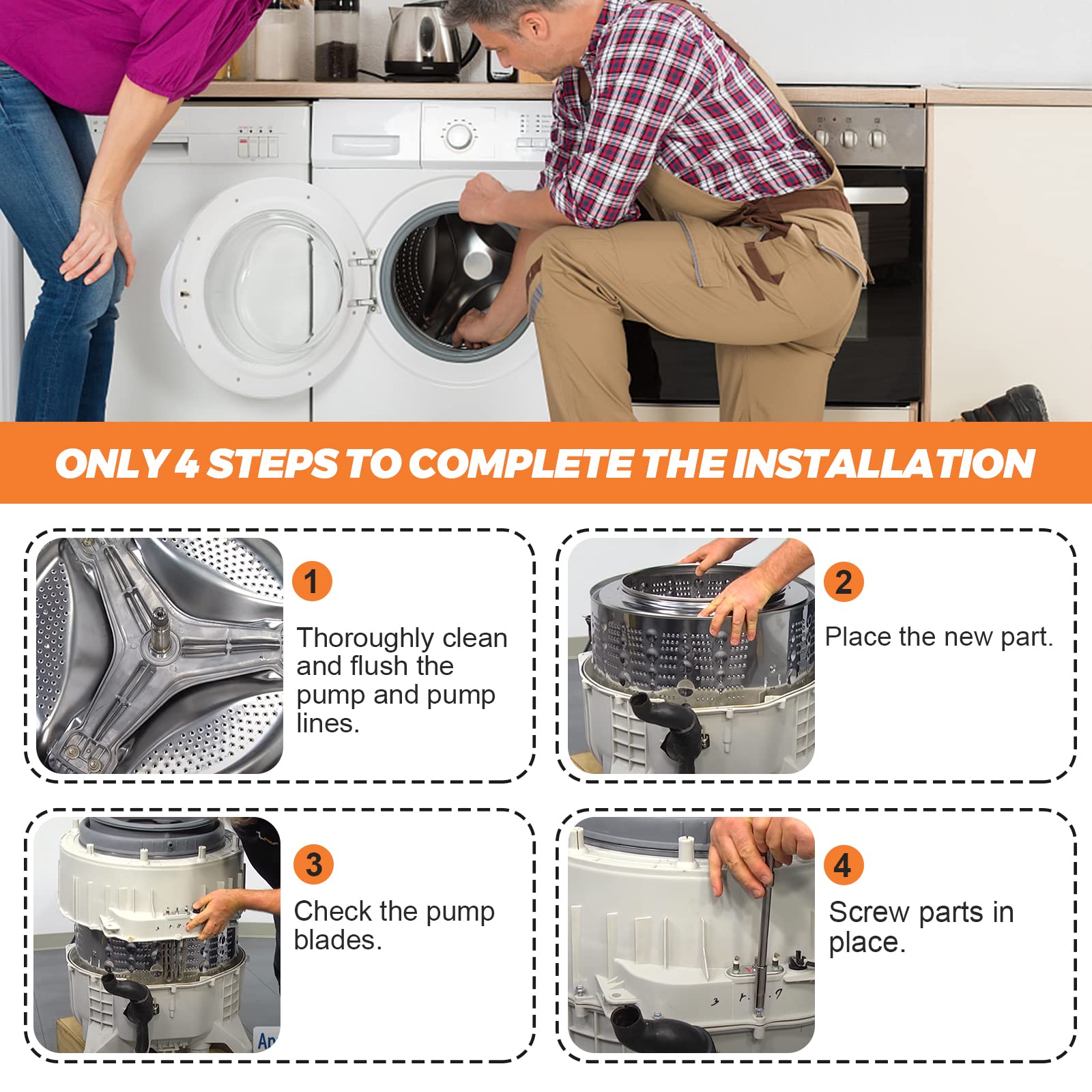 ONLY 4 STEPS TO COMPLETE THE INSTALLATION

1
Thoroughly clean and flush the pump and pump lines.

2
Place the new part.

3
Check the pump blades.

4
Screw parts in place.