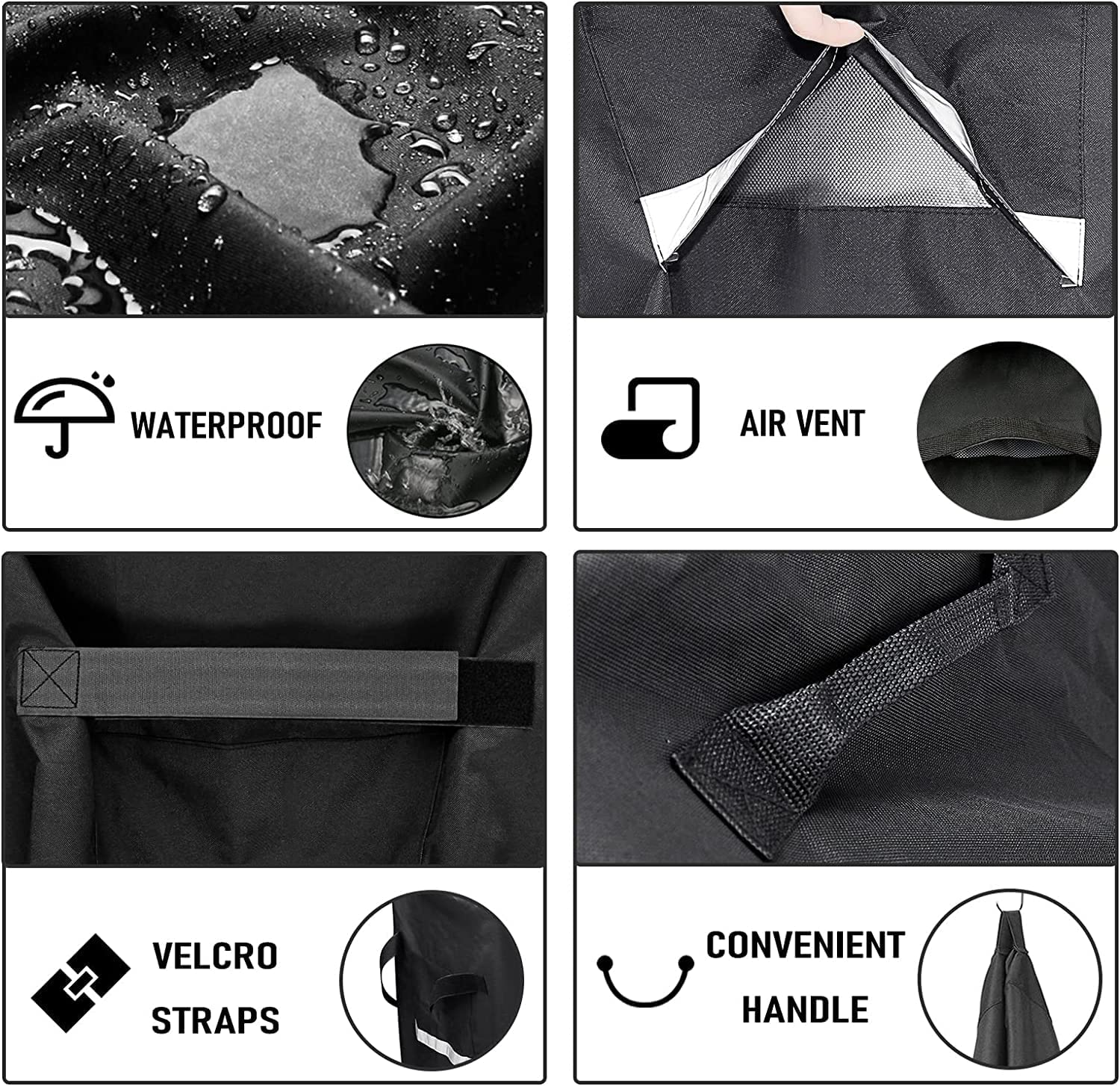 WATERPROOF

AIR VENT

VELCRO STRAPS

CONVENIENT HANDLE