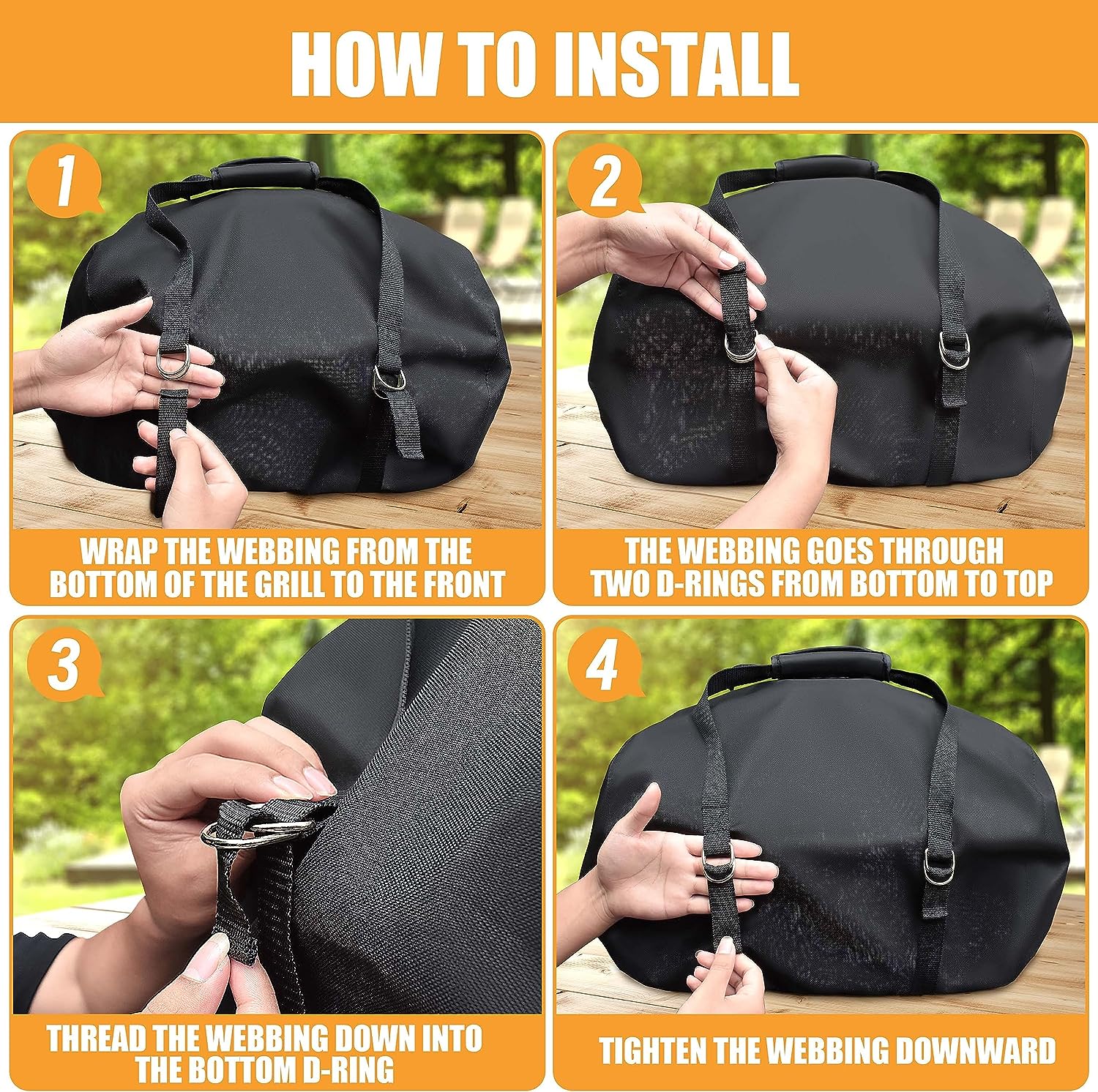 HOW TO INSTALL

1

WRAP THE WEBBING FROM THE BOTTOM OF THE GRILL TO THE FRONT

2

THE WEBBING GOES THROUGH TWO D-RINGS FROM BOTTOM TO TOP

3

THREAD THE WEBBING DOWN INTO THE BOTTOM D-RING

4

TIGHTEN THE WEBBING DOWNWARD